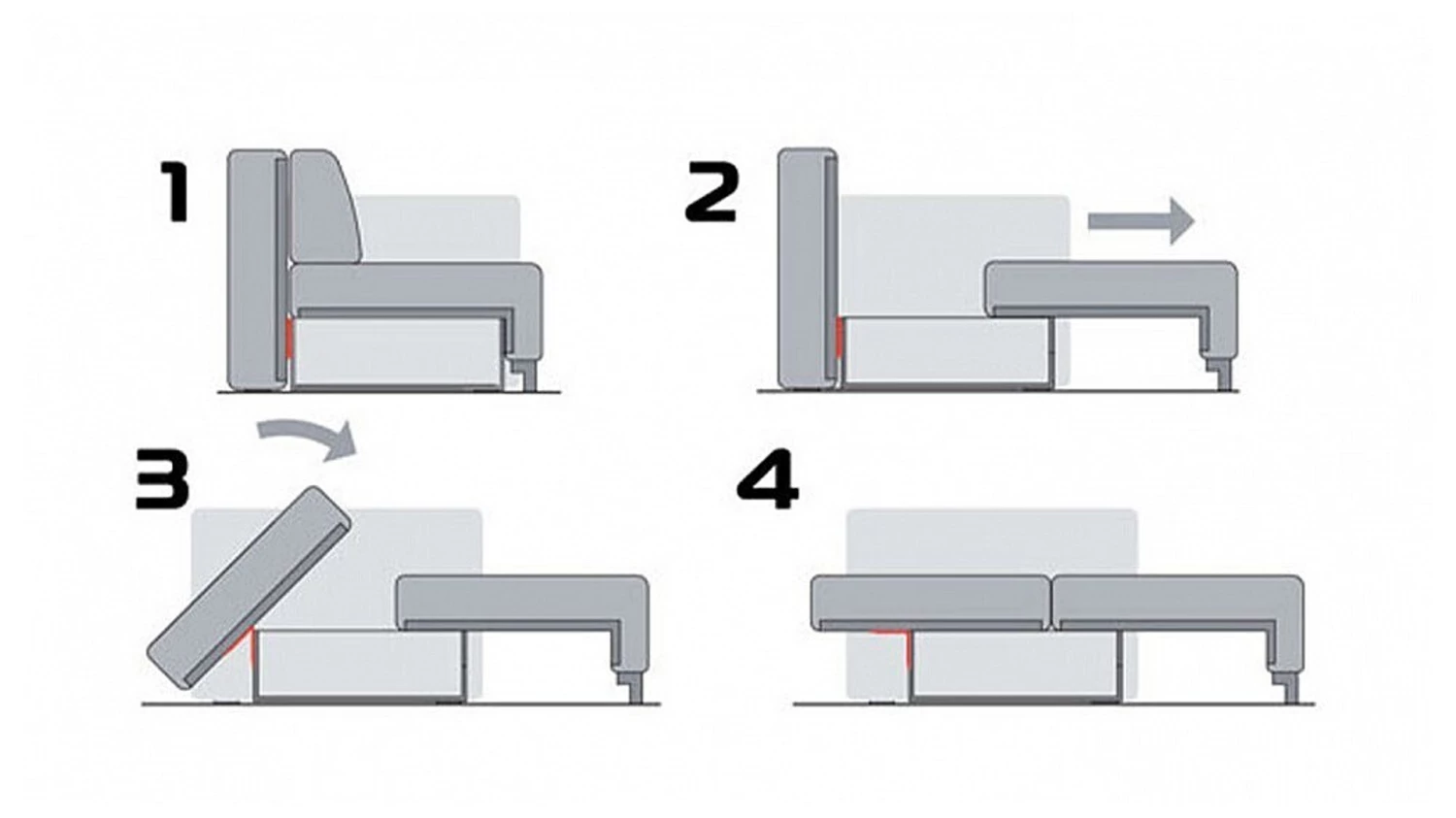 1

2

3

4